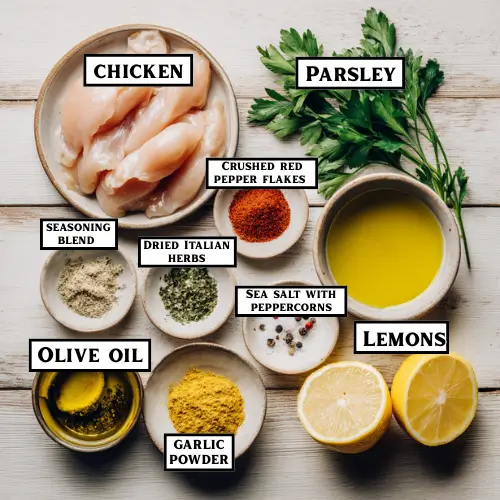 CHICKEN

PARSLEY

CRUSHED RED PEPPER FLAKES

SEASONING BLEND

DRIED ITALIAN HERBS

SEA SALT WITH PEPPERCORNS

LEMONS

OLIVE OIL

GARLIC POWDER